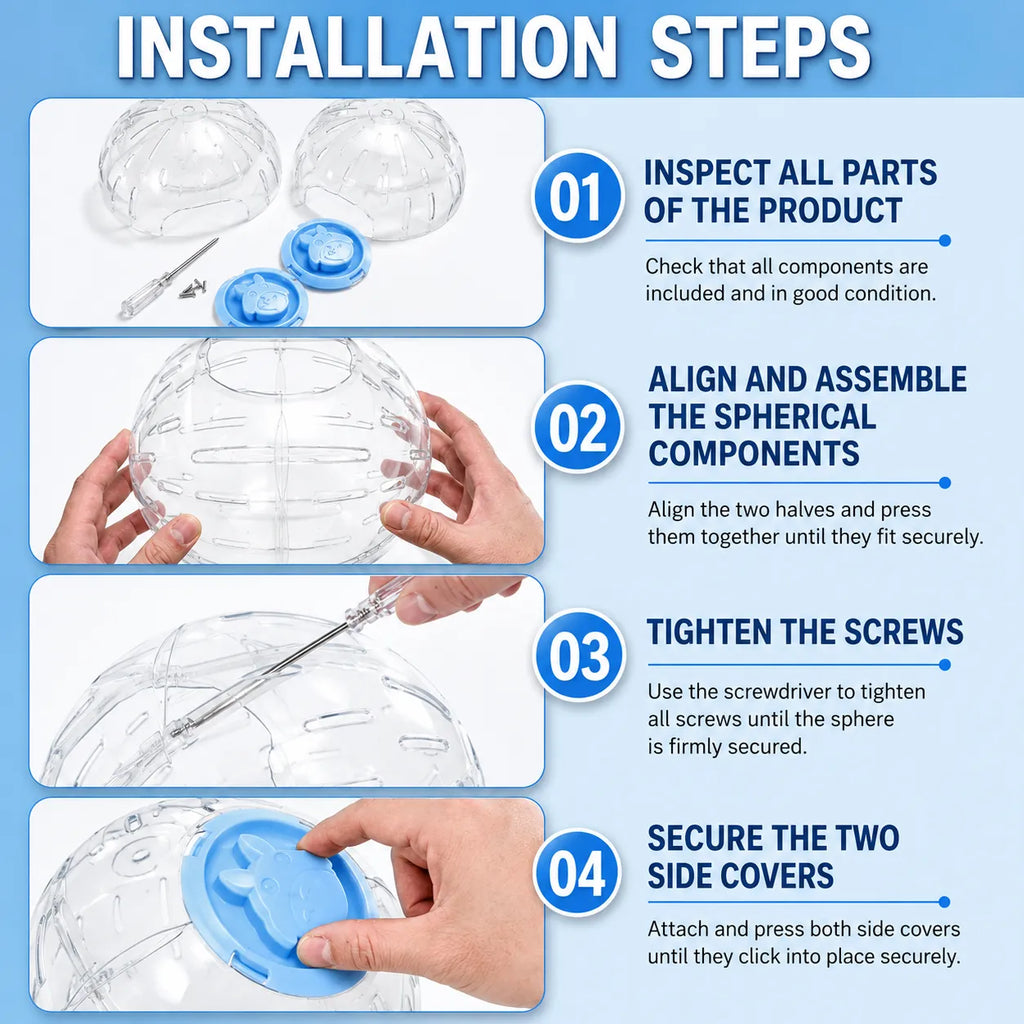 INSTALLATION STEPS

01
INSPECT ALL PARTS OF THE PRODUCT
Check that all components are included and in good condition.

02
ALIGN AND ASSEMBLE THE SPHERICAL COMPONENTS
Align the two halves and press them together until they fit securely.

03
TIGHTEN THE SCREWS
Use the screwdriver to tighten all screws until the sphere is firmly secured.

04
SECURE THE TWO SIDE COVERS
Attach and press both side covers until they click into place securely.